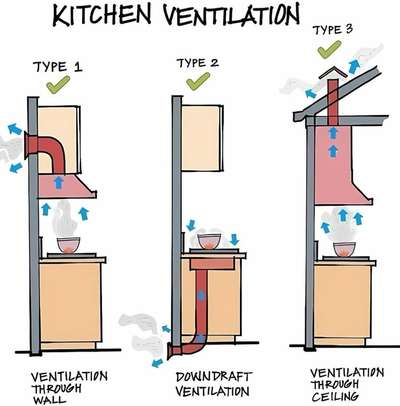 KITCHEN VENTILATION

TYPE 1

TYPE 2

TYPE 3

VENTILATION THROUGH WALL

DOWNDRAFT VENTILATION

VENTILATION THROUGH CEILING