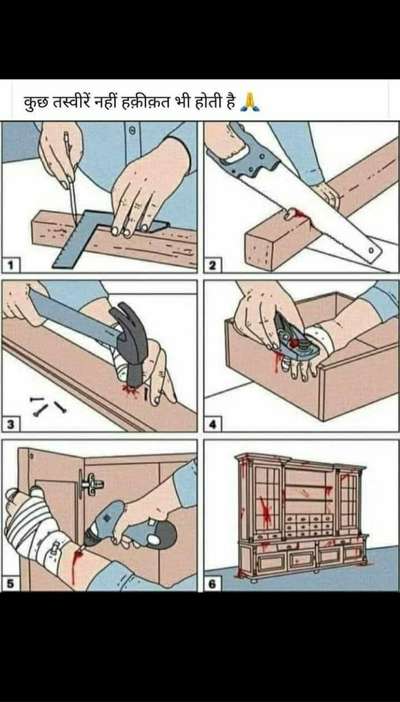 कुछ तस्वीरें नहीं हक़ीक़त भी होती है 🙏

1

2

3

4

5

6