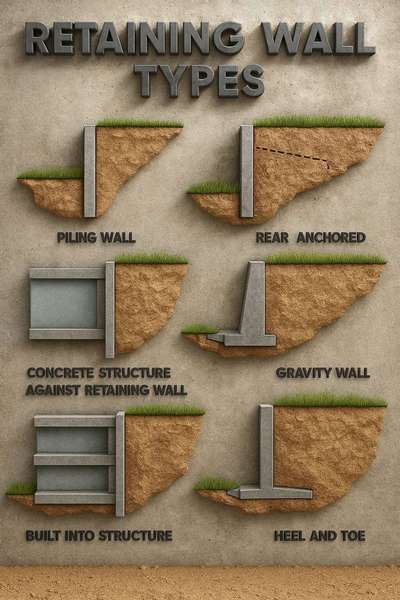 RETAINING WALL TYPES

PILING WALL

REAR ANCHORED

CONCRETE STRUCTURE AGAINST RETAINING WALL

GRAVITY WALL

BUILT INTO STRUCTURE

HEEL AND TOE