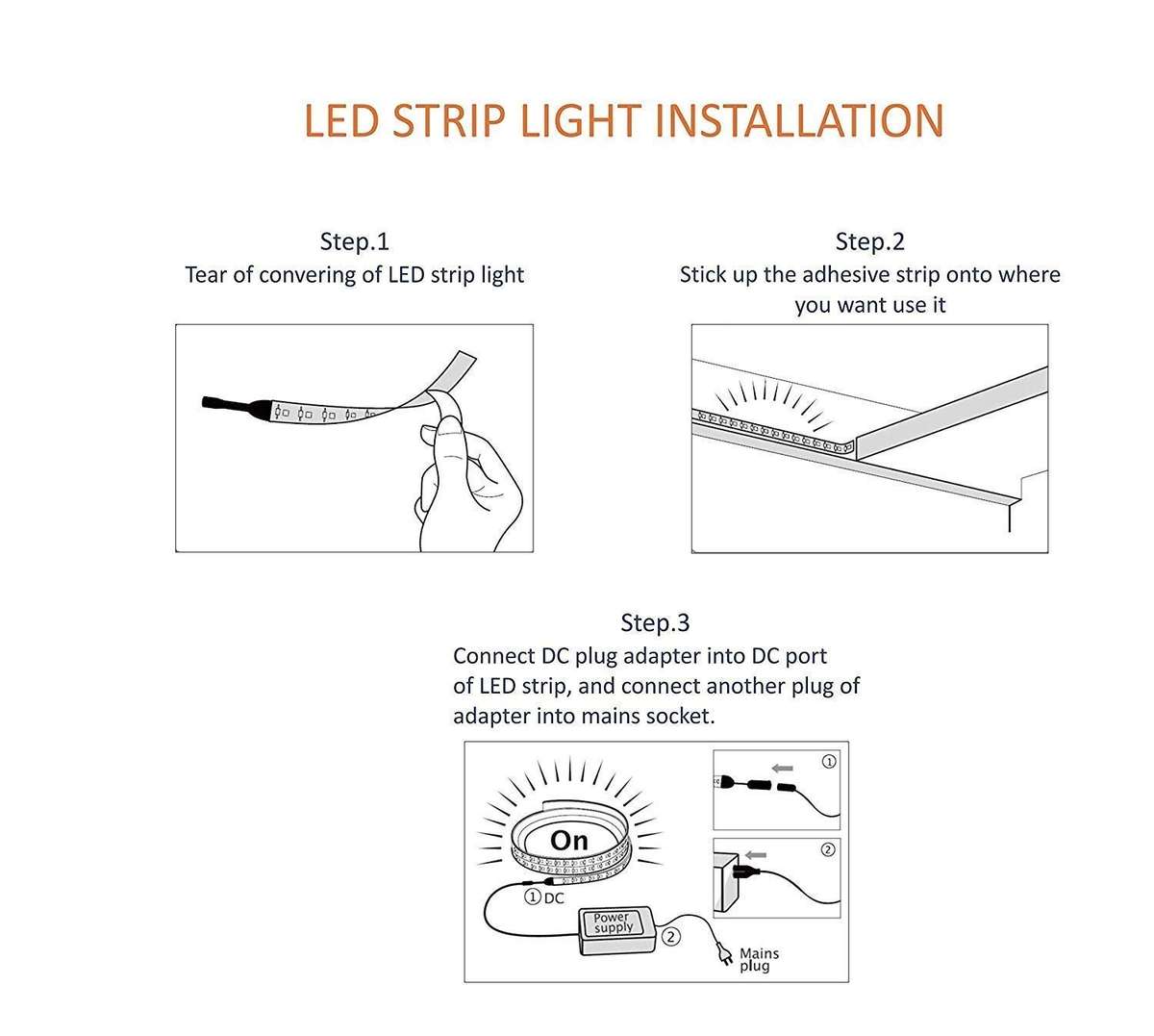 LED STRIP LIGHT INSTALLATION

Step.1
Tear of convering of LED strip light

Step.2
Stick up the adhesive strip onto where you want use it

Step.3
Connect DC plug adapter into DC port of LED strip, and connect another plug of adapter into mains socket.

On

① DC

Power supply

②

Mains plug

①

②